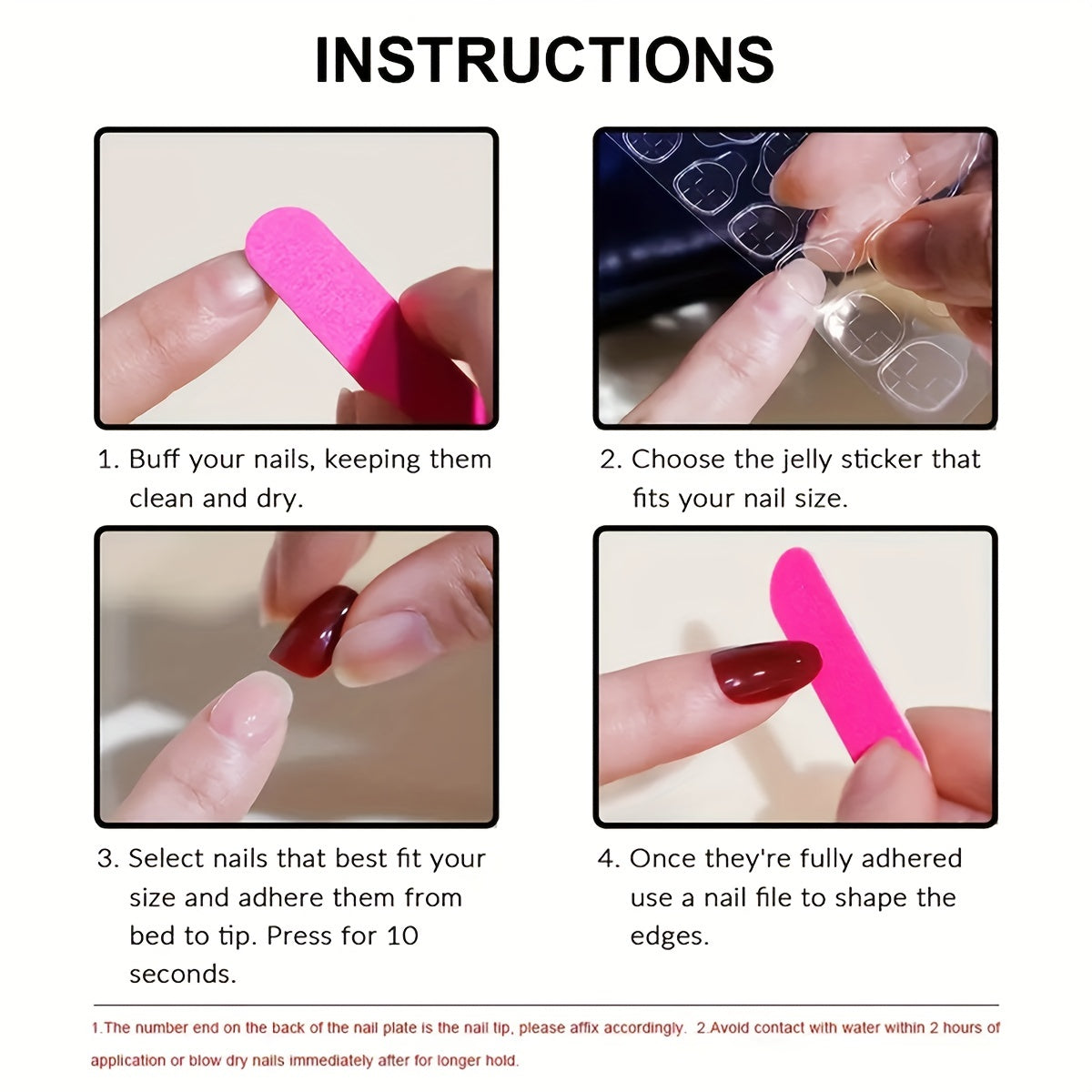 INSTRUCTIONS

1. Buff your nails, keeping them clean and dry.

2. Choose the jelly sticker that fits your nail size.

3. Select nails that best fit your size and adhere them from bed to tip. Press for 10 seconds.

4. Once they're fully adhered use a nail file to shape the edges.

1.The number end on the back of the nail plate is the nail tip, please affix accordingly. 2.Avoid contact with water within 2 hours of application or blow dry nails immediately after for longer hold.