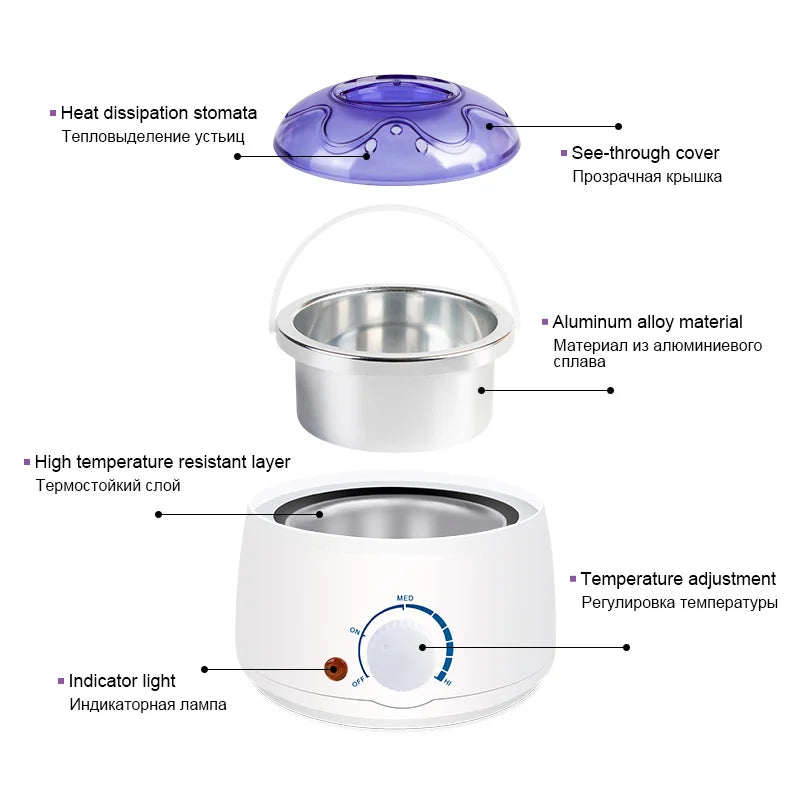 Heat dissipation stomata
Тепловыделение устьиц

See-through cover
Прозрачная крышка

Aluminum alloy material
Материал из алюминиевого сплава

High temperature resistant layer
Термостойкий слой

Temperature adjustment
Регулировка температуры

MED
ON
OFF
HI

Indicator light
Индикаторная лампа